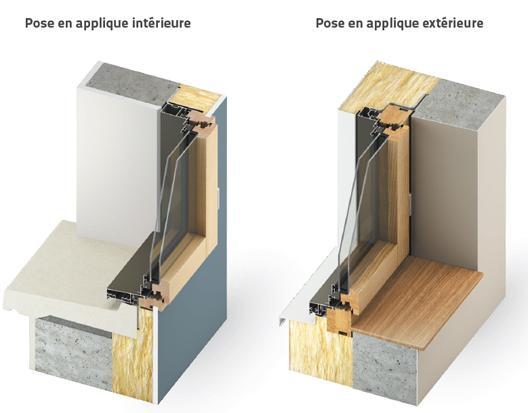 Pose en applique intérieure

Pose en applique extérieure